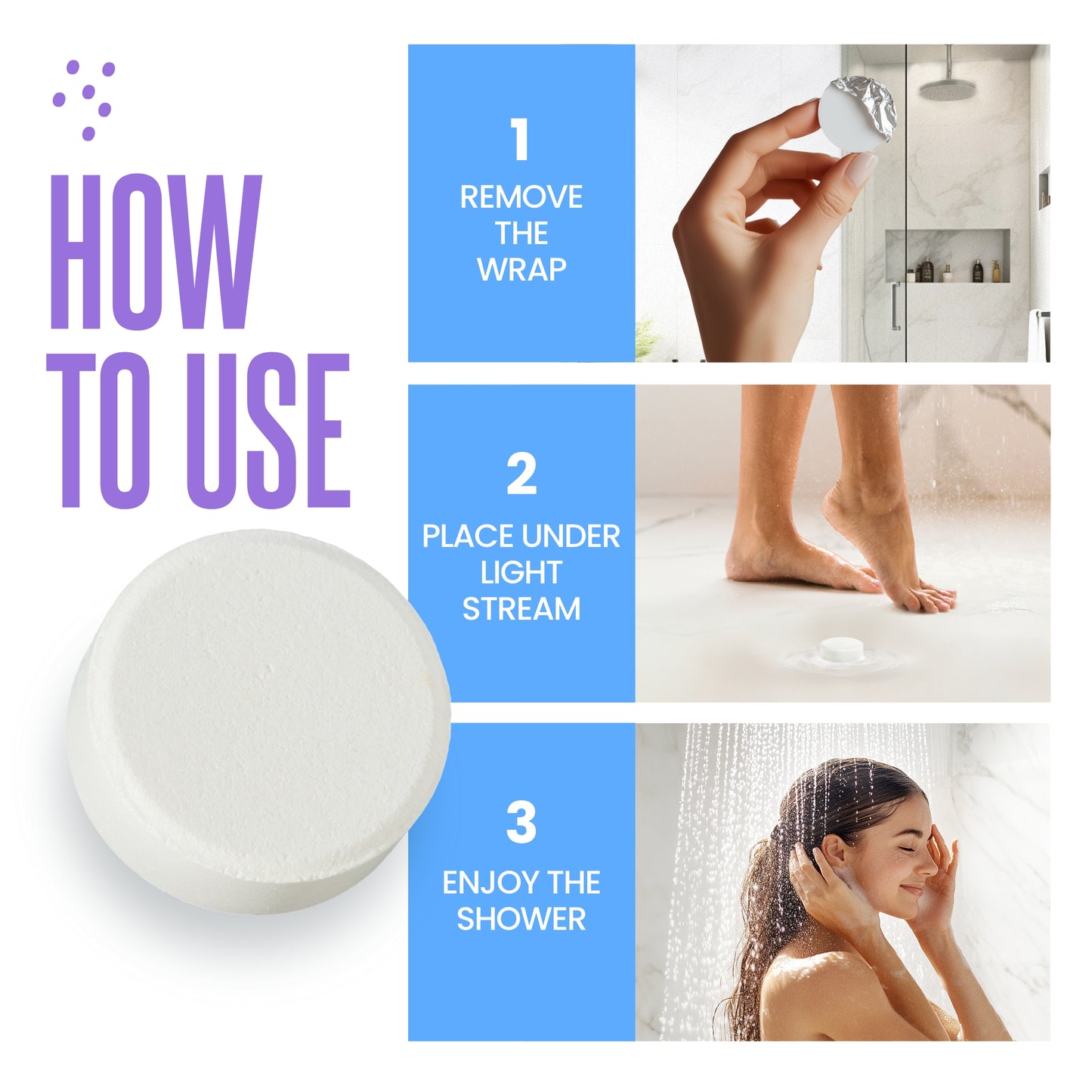 HOW TO USE

1
REMOVE THE WRAP

2
PLACE UNDER LIGHT STREAM

3
ENJOY THE SHOWER