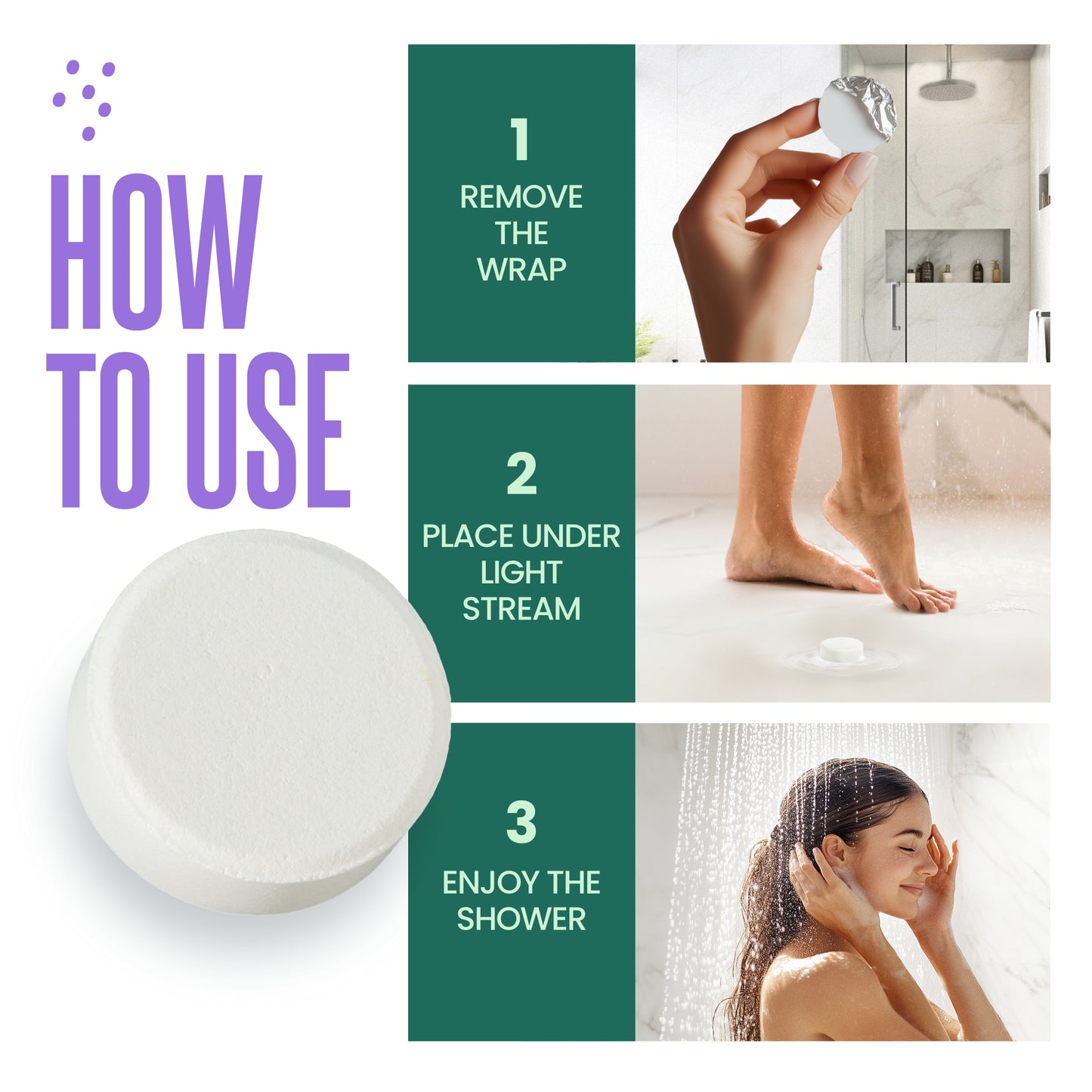 HOW TO USE

1
REMOVE THE WRAP

2
PLACE UNDER LIGHT STREAM

3
ENJOY THE SHOWER