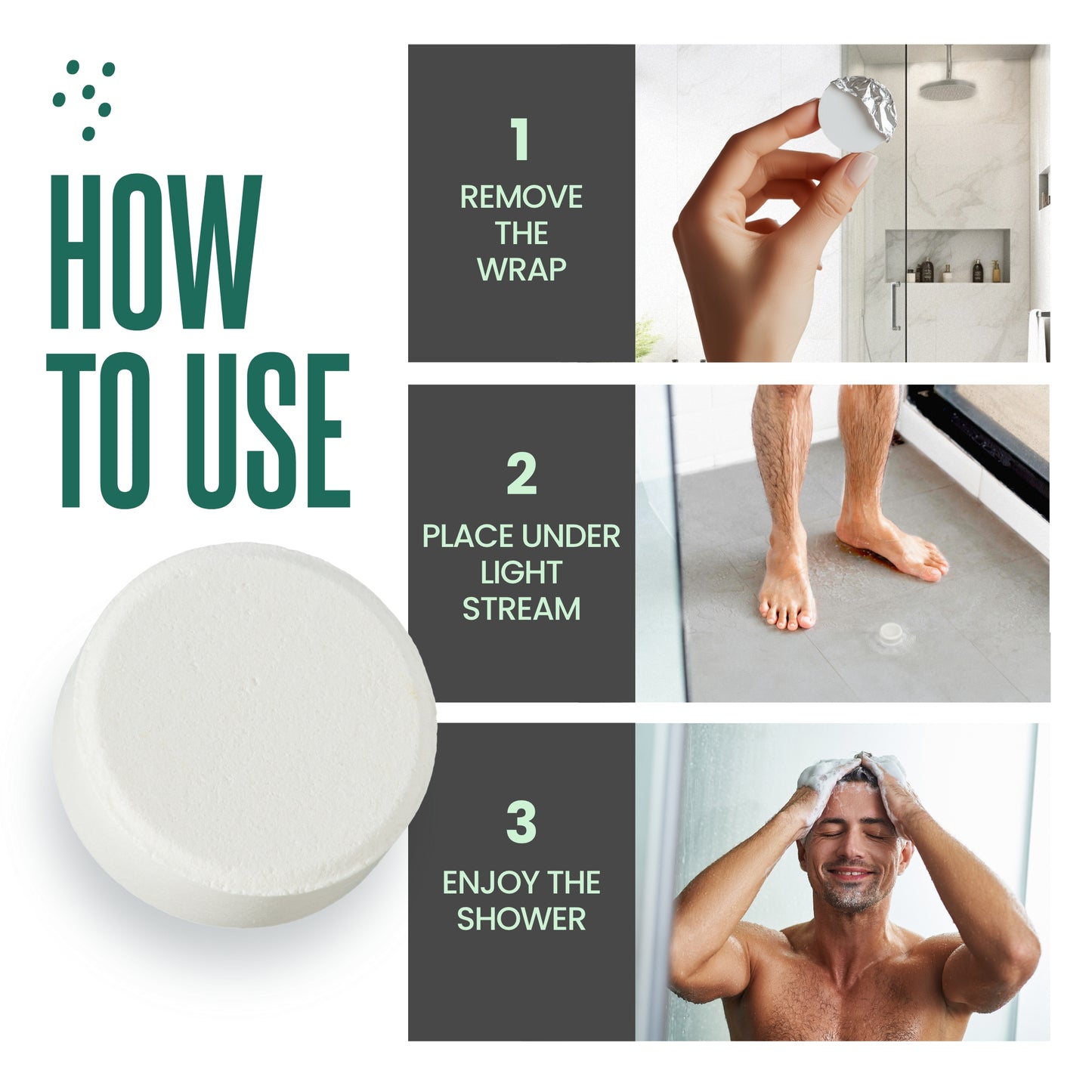 HOW TO USE

1
REMOVE THE WRAP

2
PLACE UNDER LIGHT STREAM

3
ENJOY THE SHOWER