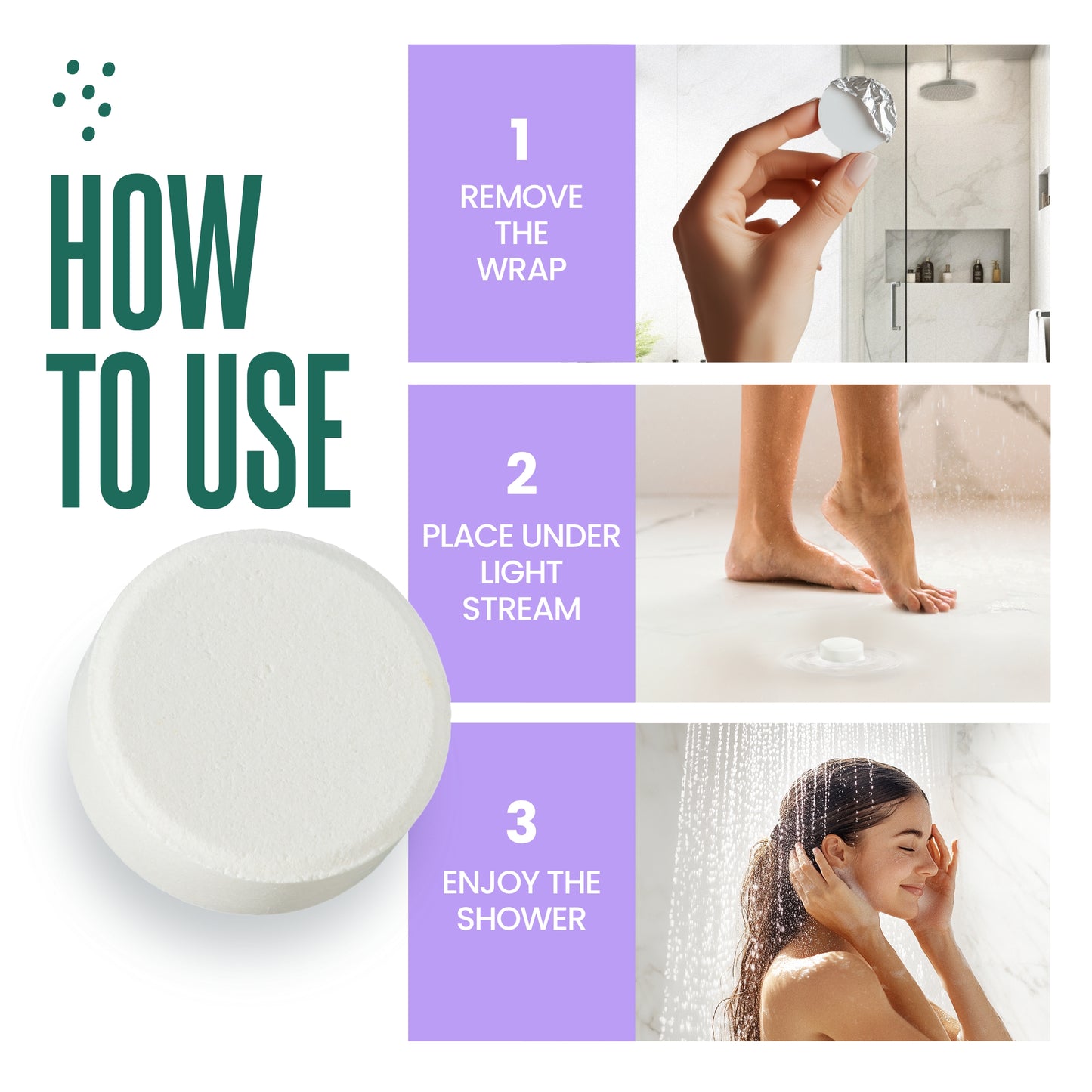 HOW TO USE

1
REMOVE THE WRAP

2
PLACE UNDER LIGHT STREAM

3
ENJOY THE SHOWER