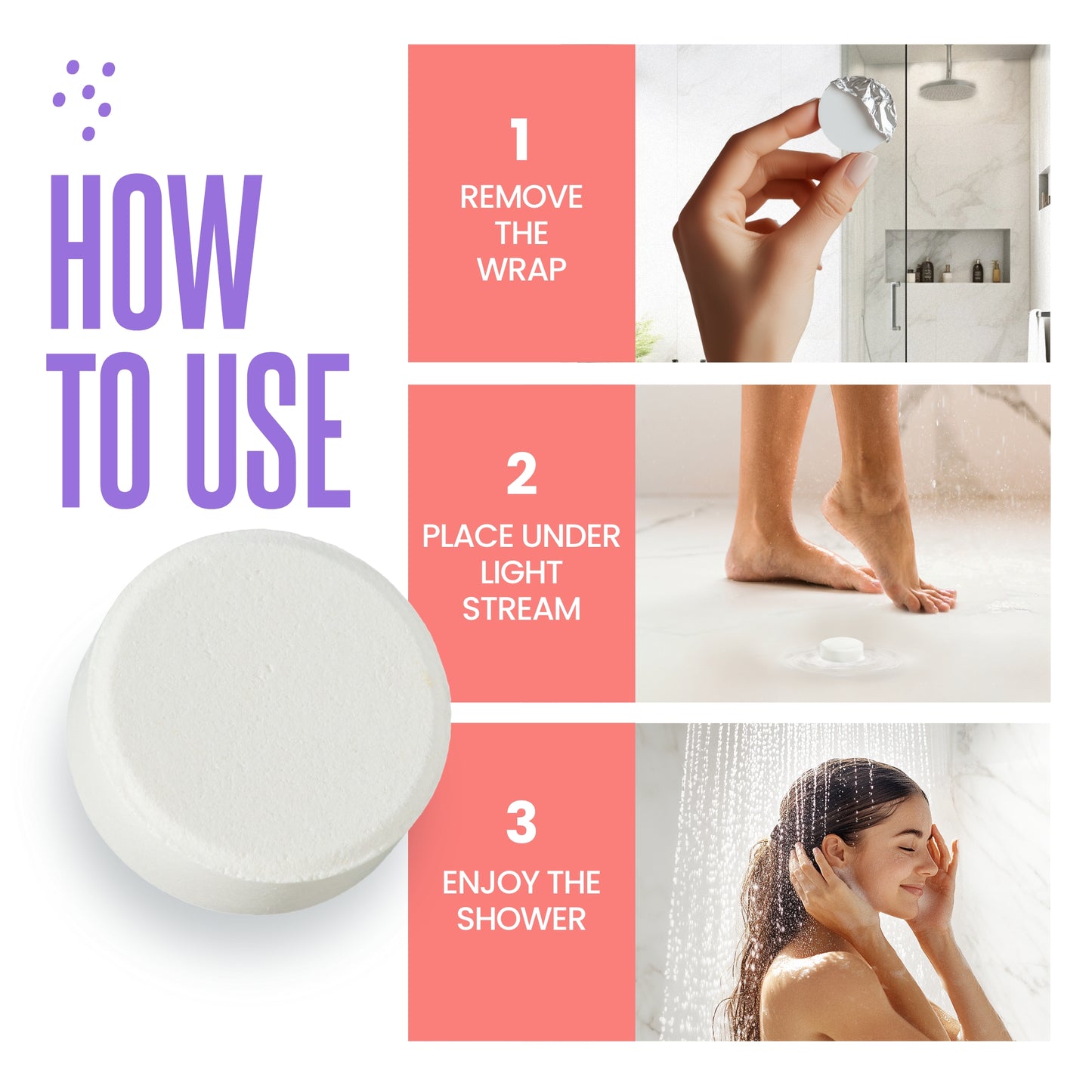 HOW TO USE

1
REMOVE THE WRAP

2
PLACE UNDER LIGHT STREAM

3
ENJOY THE SHOWER